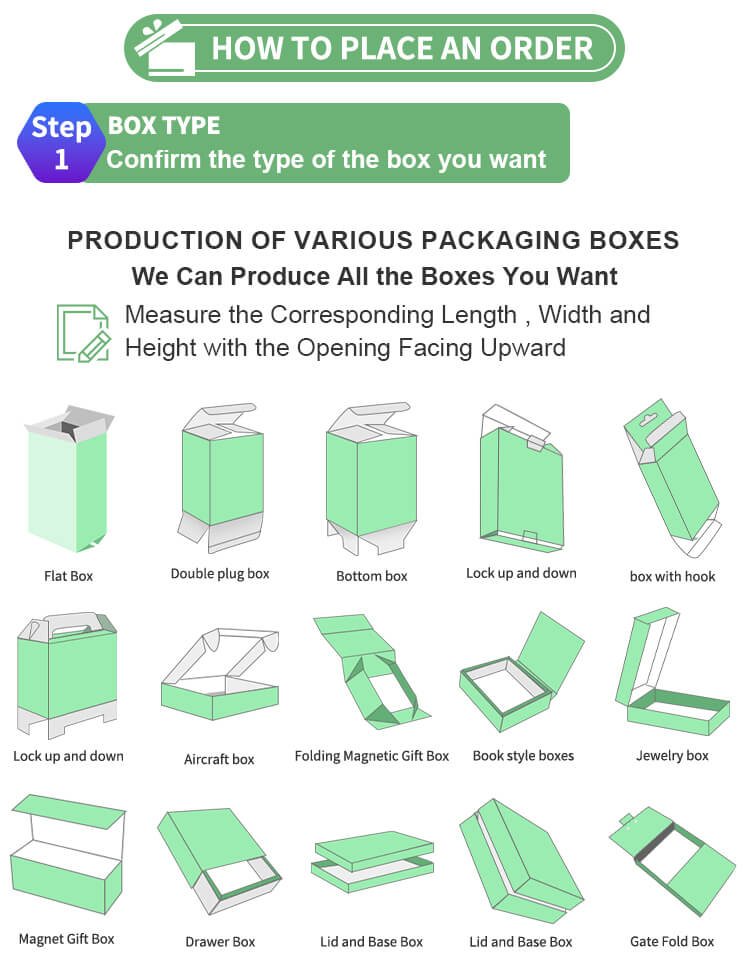 HOW TO PLACE AN ORDER

Step 1 BOX TYPE
Confirm the type of the box you want

PRODUCTION OF VARIOUS PACKAGING BOXES
We Can Produce All the Boxes You Want
Measure the Corresponding Length , Width and Height with the Opening Facing Upward

Flat Box
Double plug box
Bottom box
Lock up and down
box with hook
Lock up and down
Aircraft box
Folding Magnetic Gift Box
Book style boxes
Jewelry box
Magnet Gift Box
Drawer Box
Lid and Base Box
Lid and Base Box
Gate Fold Box